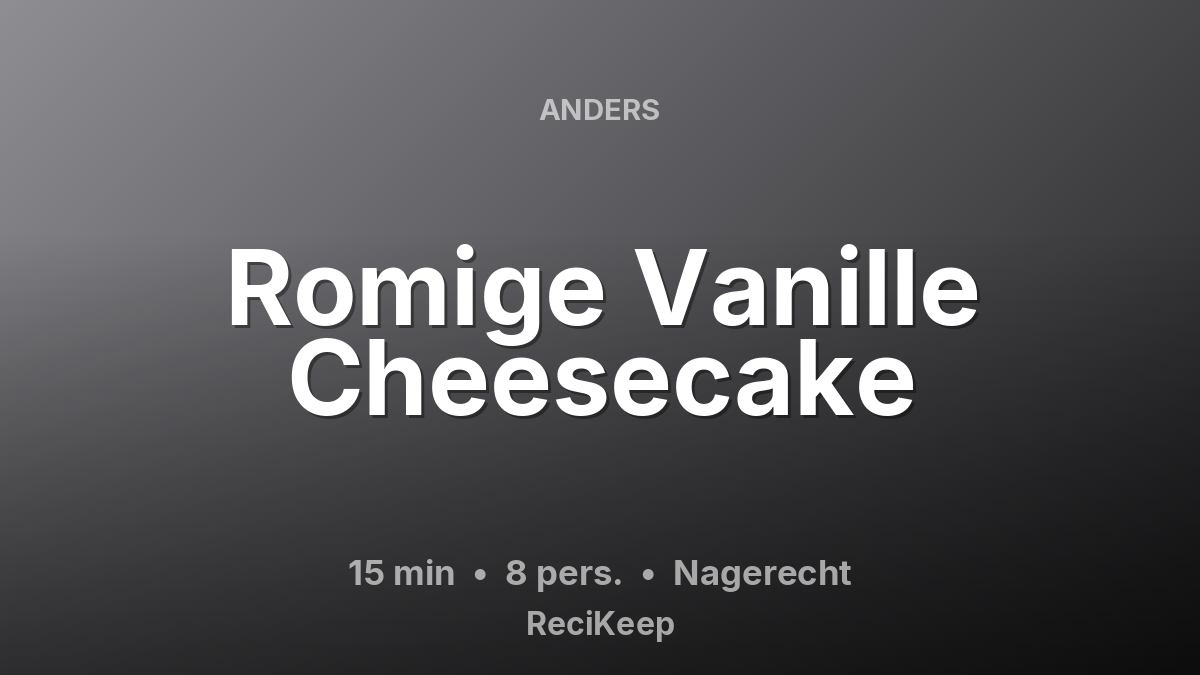 ANDERS

Romige Vanille Cheesecake

15 min • 8 pers. • Nagerecht

ReciKeep