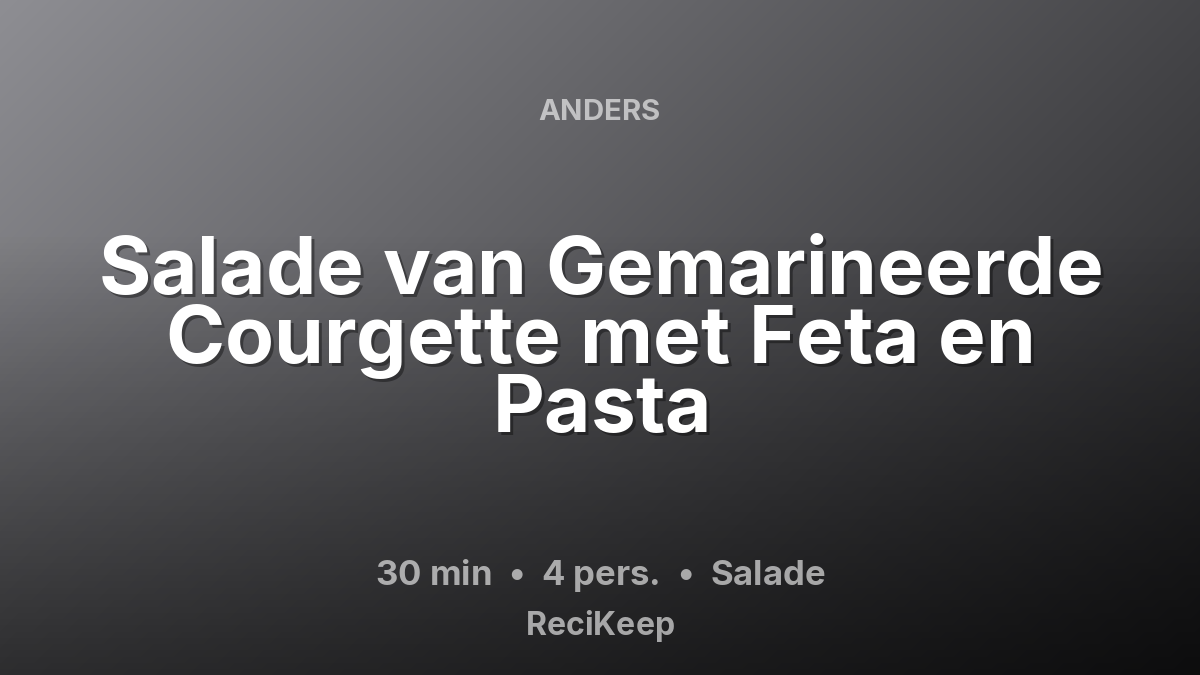 ANDERS

Salade van Gemarineerde Courgette met Feta en Pasta

30 min • 4 pers. • Salade

ReciKeep