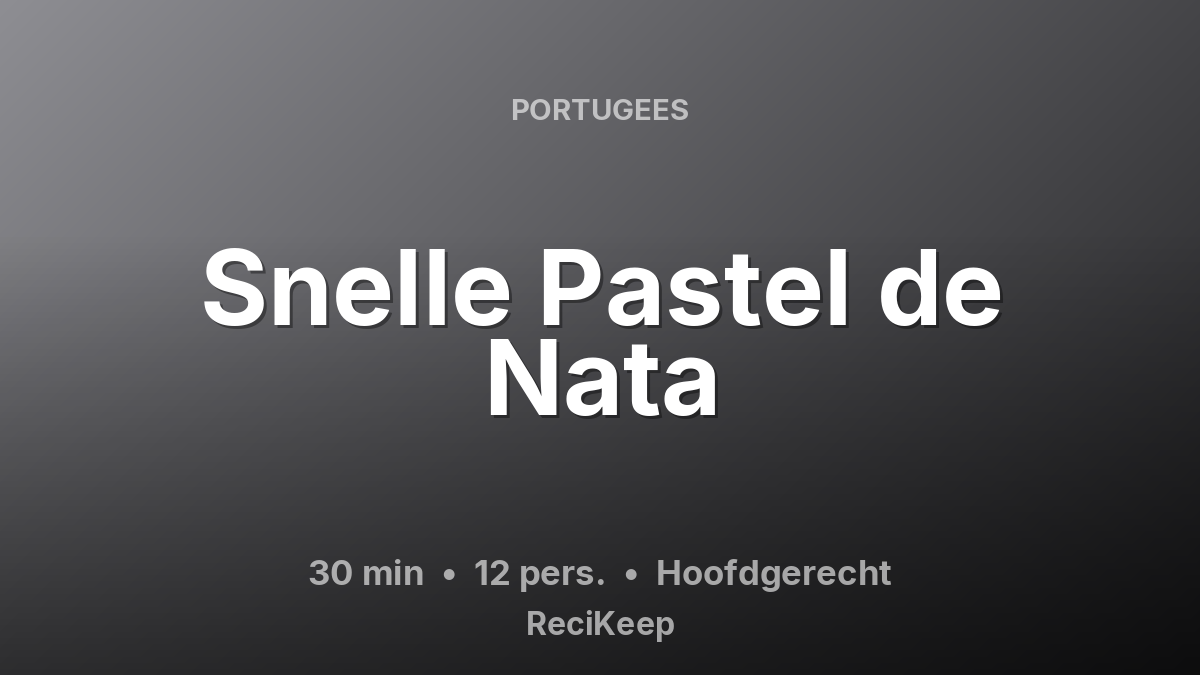 PORTUGEES

Snelle Pastel de Nata

30 min • 12 pers. • Hoofdgerecht

ReciKeep