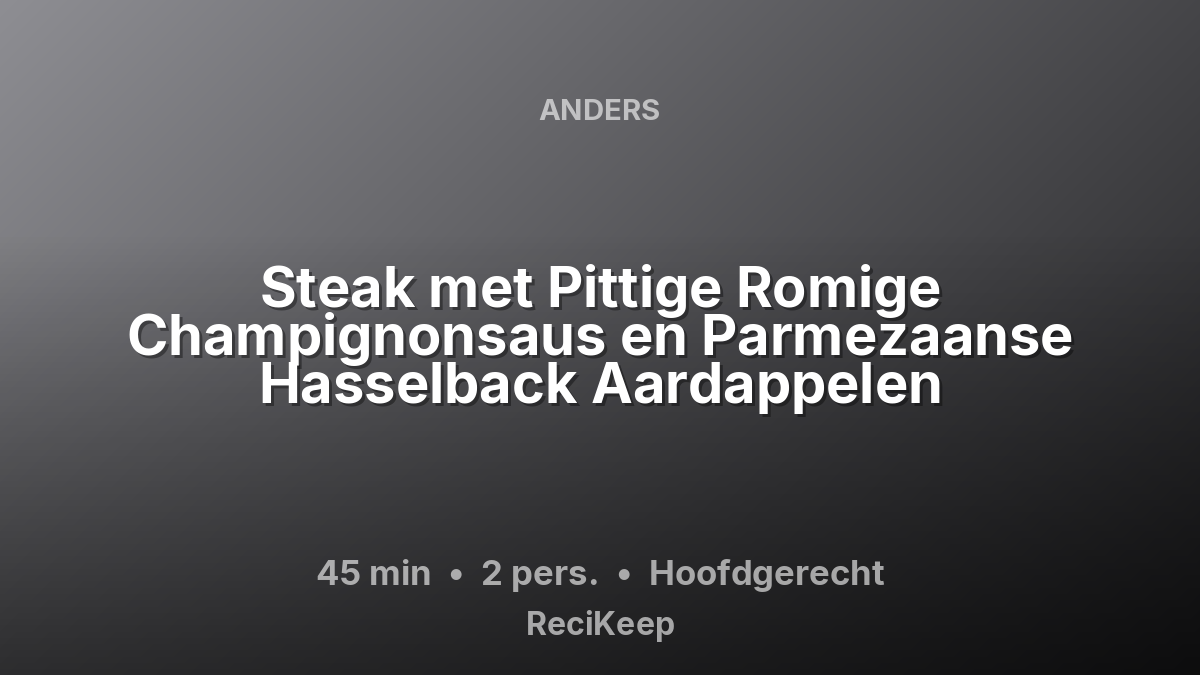 ANDERS

Steak met Pittige Romige Champignonsaus en Parmezaanse Hasselback Aardappelen

45 min • 2 pers. • Hoofdgerecht

ReciKeep