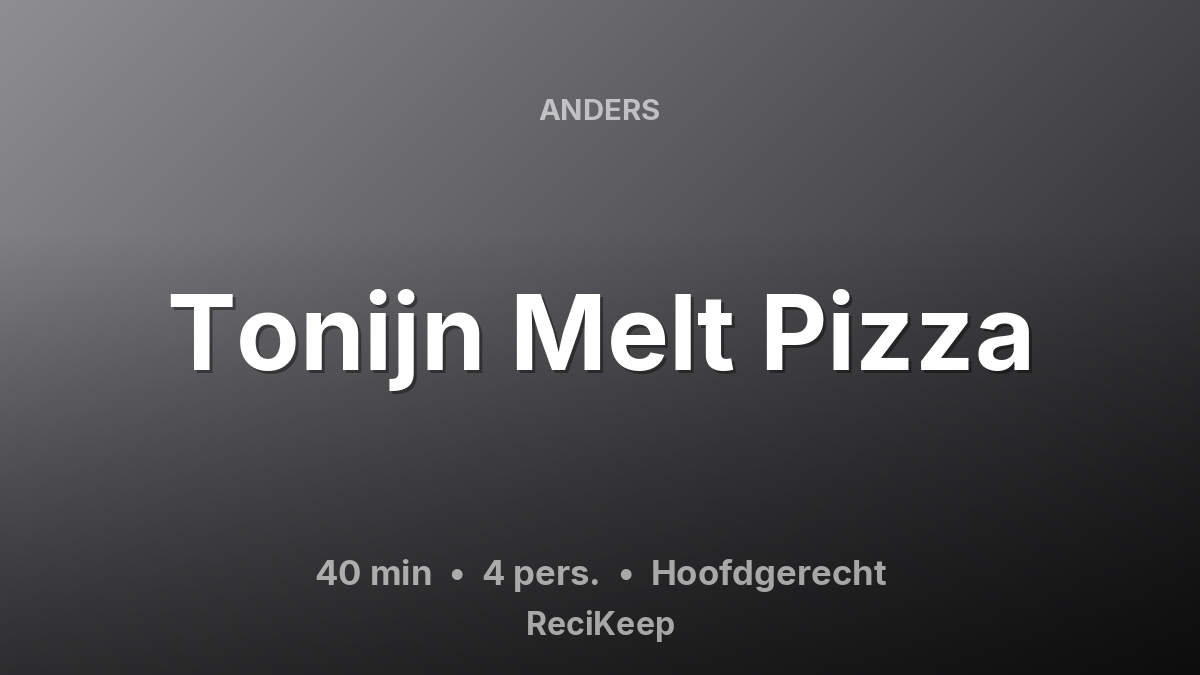 ANDERS

Tonijn Melt Pizza

40 min • 4 pers. • Hoofdgerecht
ReciKeep