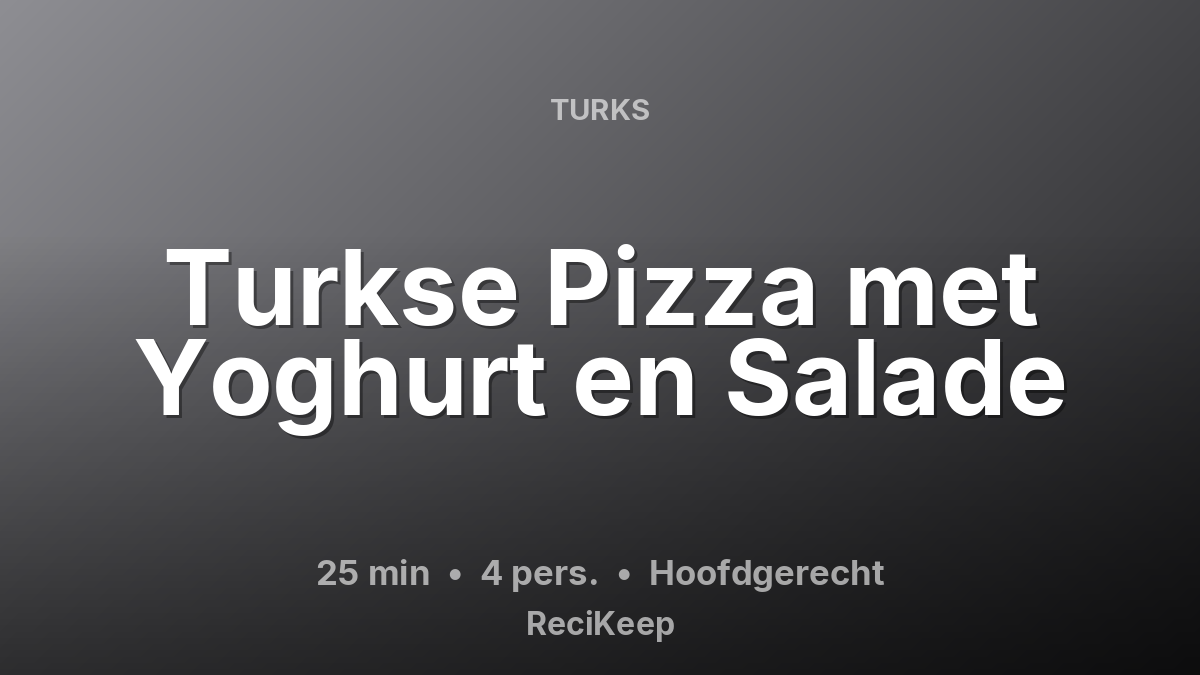 TURKS

Turkse Pizza met Yoghurt en Salade

25 min • 4 pers. • Hoofdgerecht

ReciKeep