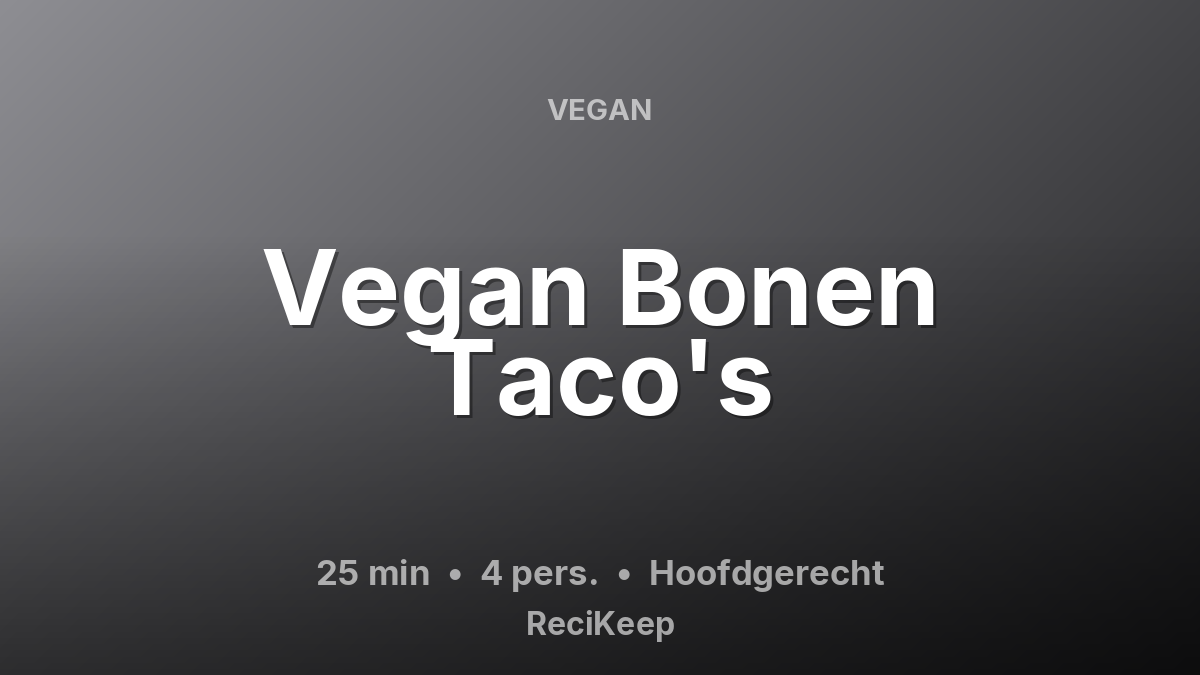 VEGAN

Vegan Bonen Taco's

25 min • 4 pers. • Hoofdgerecht

ReciKeep