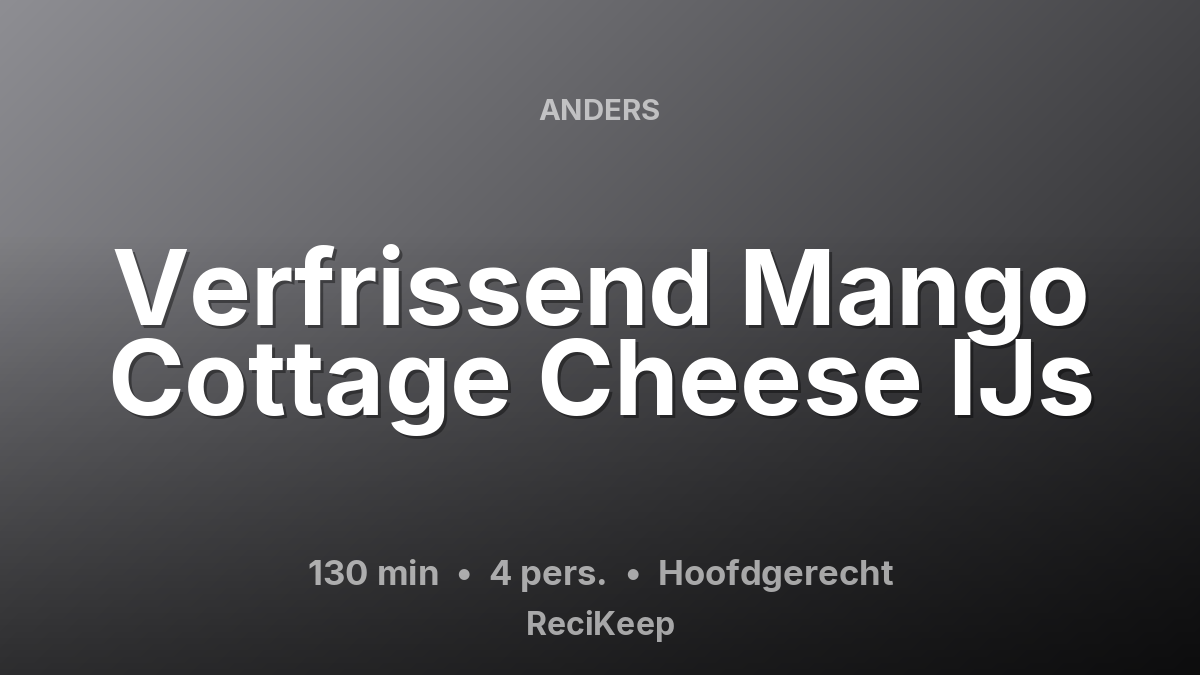 ANDERS

Verfrissend Mango Cottage Cheese IJs

130 min • 4 pers. • Hoofdgerecht

ReciKeep