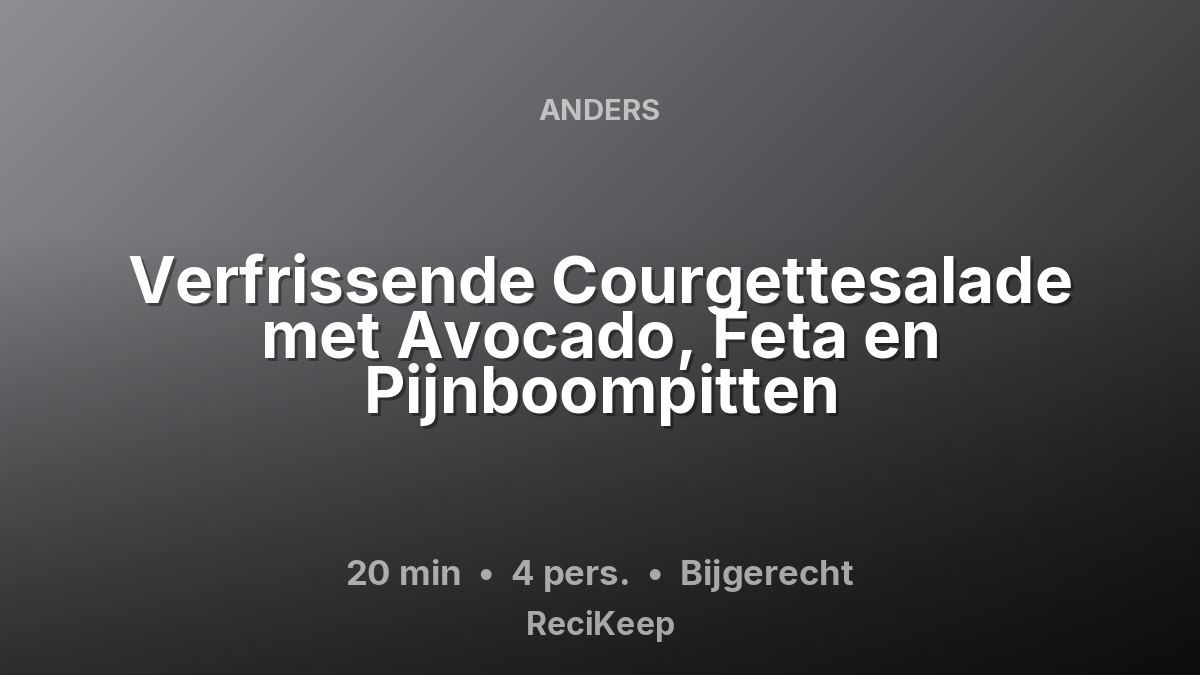 ANDERS

Verfrissende Courgettesalade met Avocado, Feta en Pijnboompitten

20 min • 4 pers. • Bijgerecht

ReciKeep