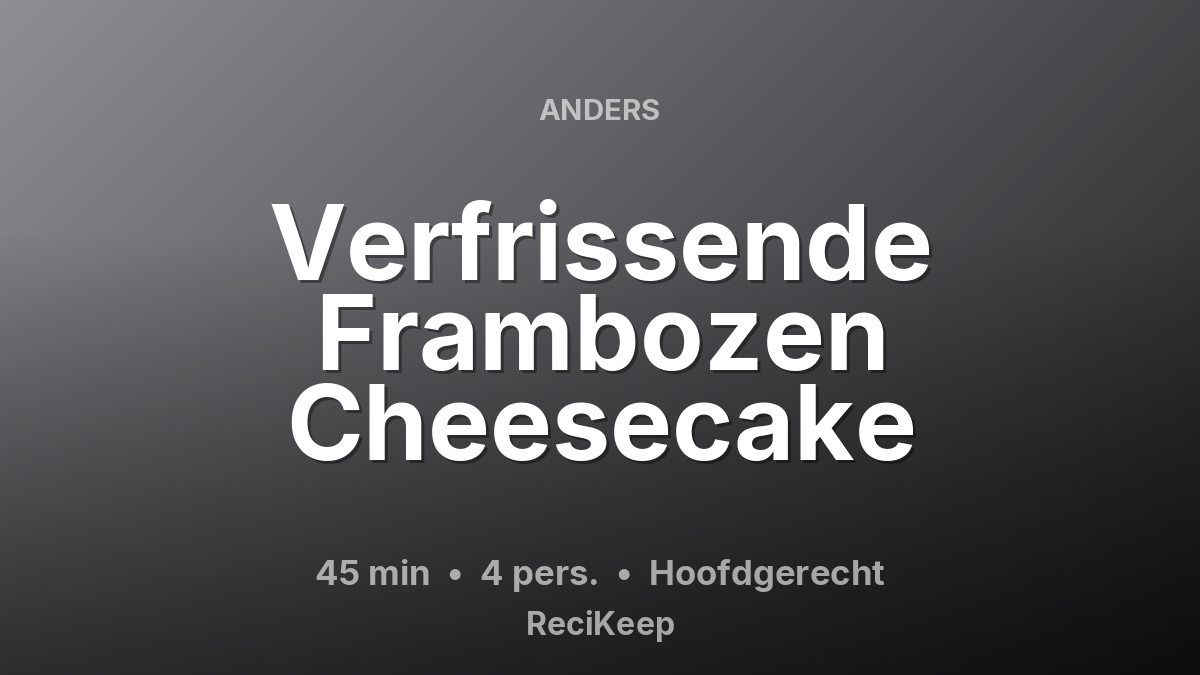 ANDERS

Verfrissende Frambozen Cheesecake

45 min • 4 pers. • Hoofdgerecht

ReciKeep