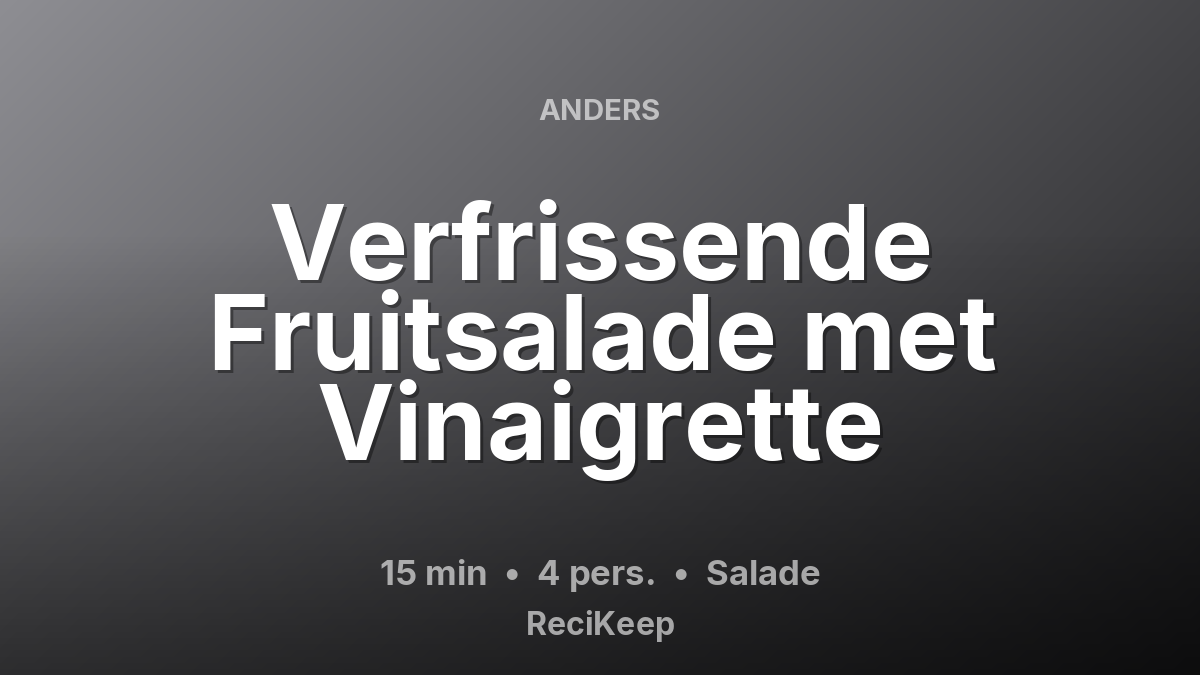 ANDERS

Verfrissende Fruitsalade met Vinaigrette

15 min • 4 pers. • Salade

ReciKeep