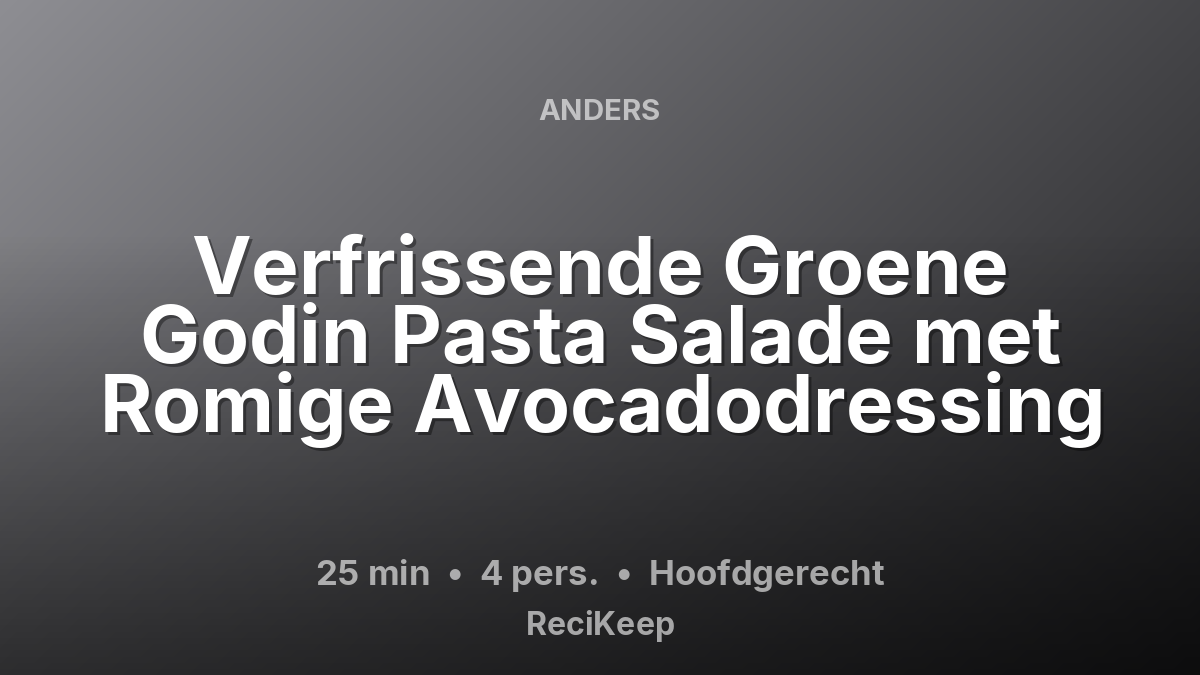 ANDERS

Verfrissende Groene Godin Pasta Salade met Romige Avocadodressing

25 min • 4 pers. • Hoofdgerecht

ReciKeep