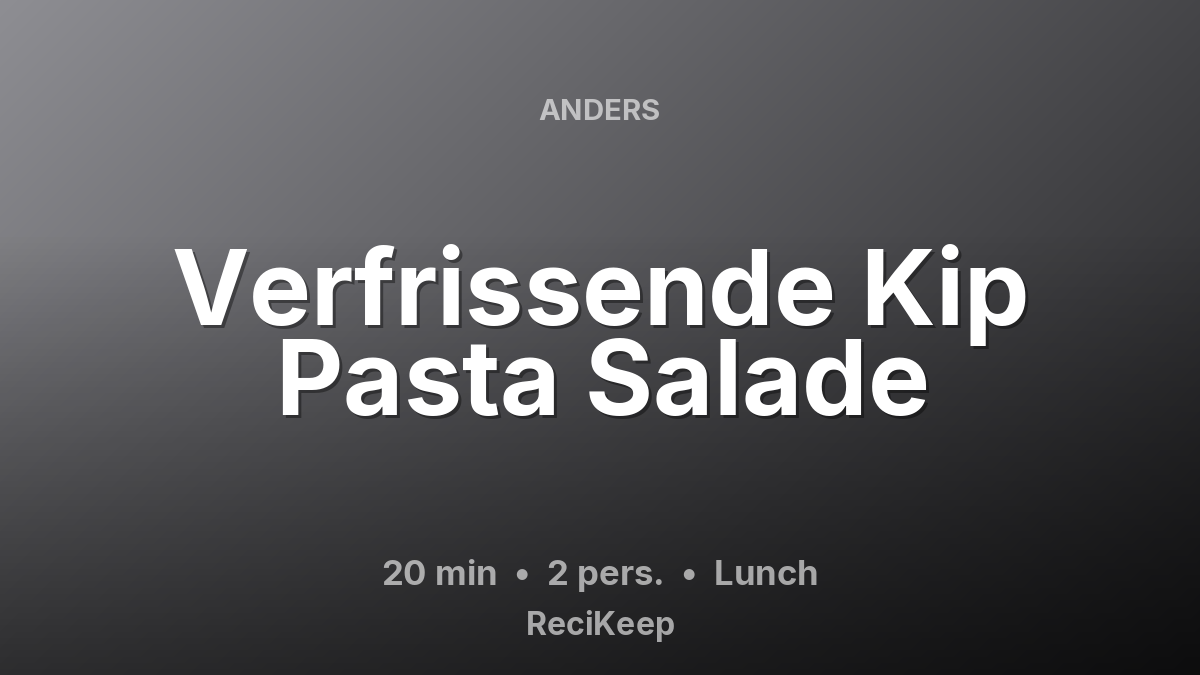 ANDERS

Verfrissende Kip Pasta Salade

20 min • 2 pers. • Lunch

ReciKeep