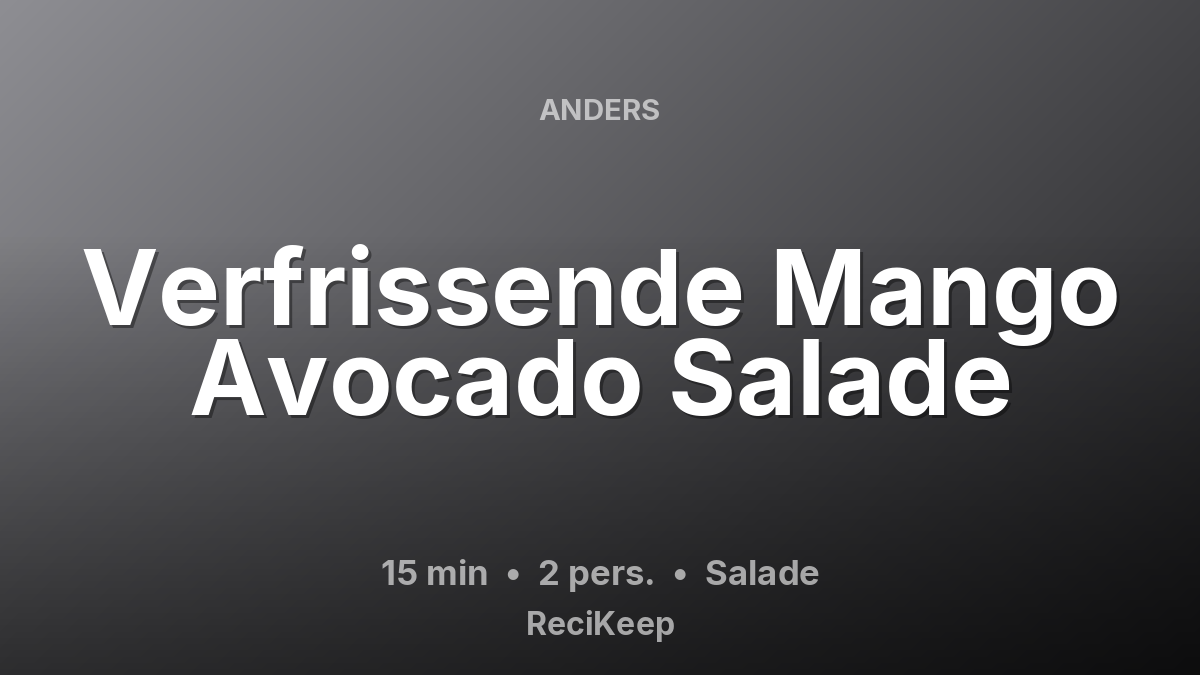 ANDERS

Verfrissende Mango Avocado Salade

15 min • 2 pers. • Salade
ReciKeep