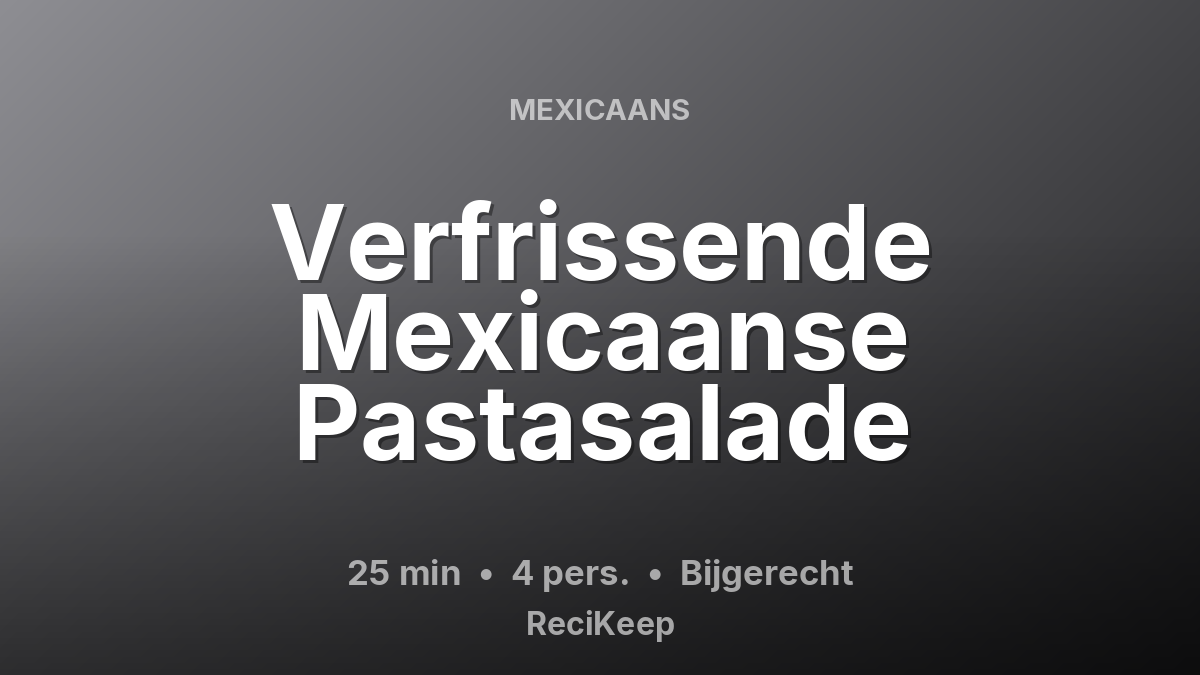 MEXICAANS

Verfrissende Mexicaanse Pastasalade

25 min • 4 pers. • Bijgerecht

ReciKeep