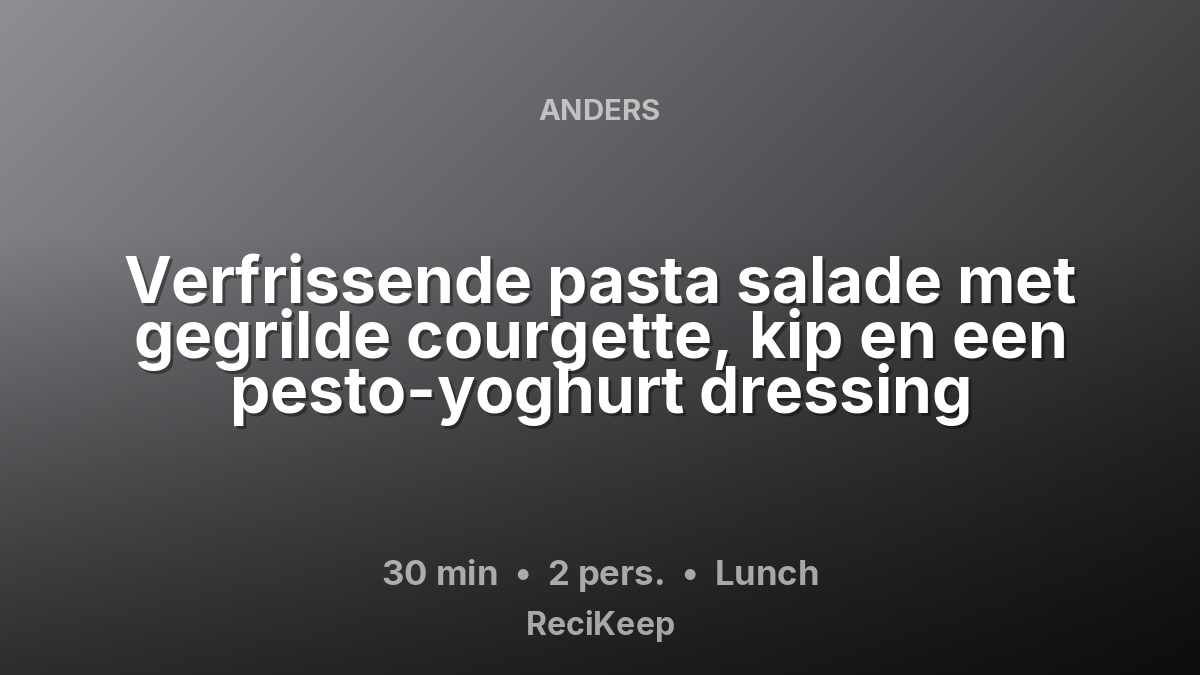 ANDERS

Verfrissende pasta salade met gegrilde courgette, kip en een pesto-yoghurt dressing

30 min • 2 pers. • Lunch

ReciKeep