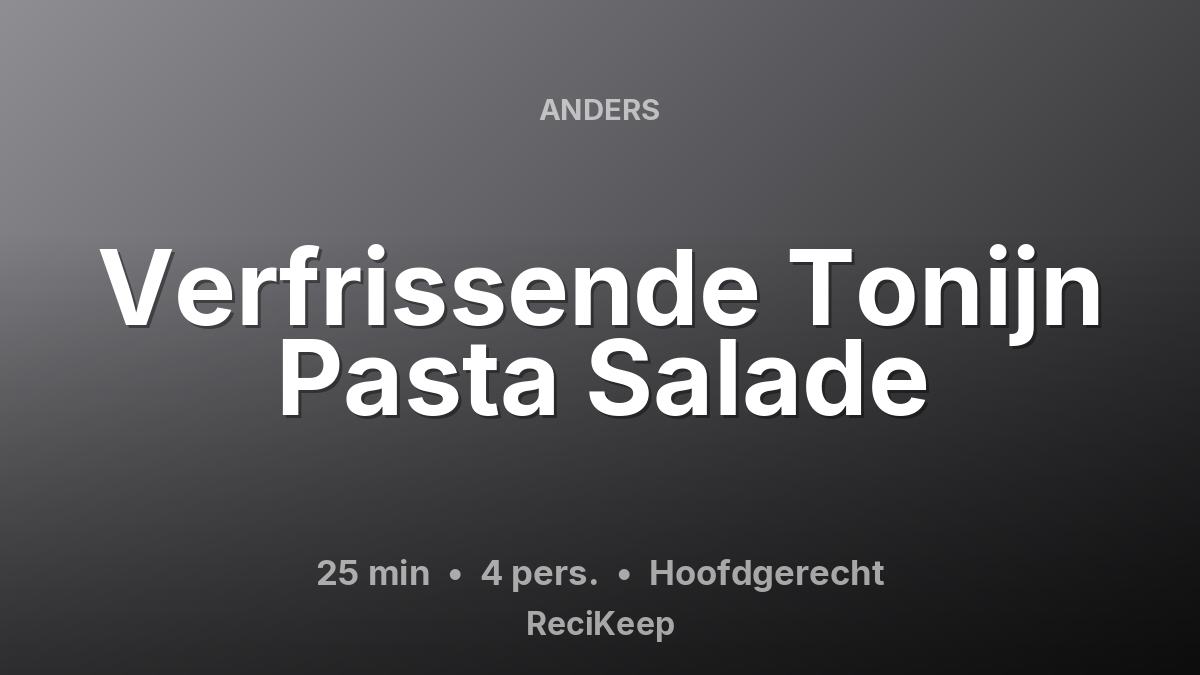 ANDERS

Verfrissende Tonijn Pasta Salade

25 min • 4 pers. • Hoofdgerecht

ReciKeep