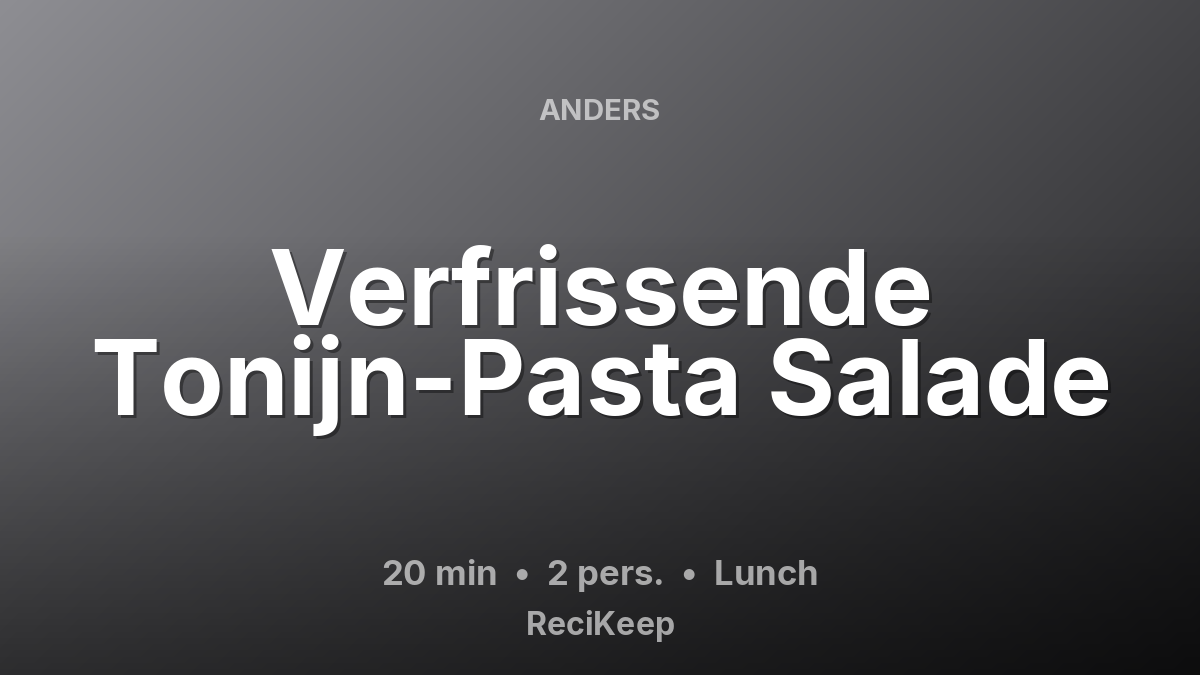 ANDERS

Verfrissende Tonijn-Pasta Salade

20 min • 2 pers. • Lunch

ReciKeep