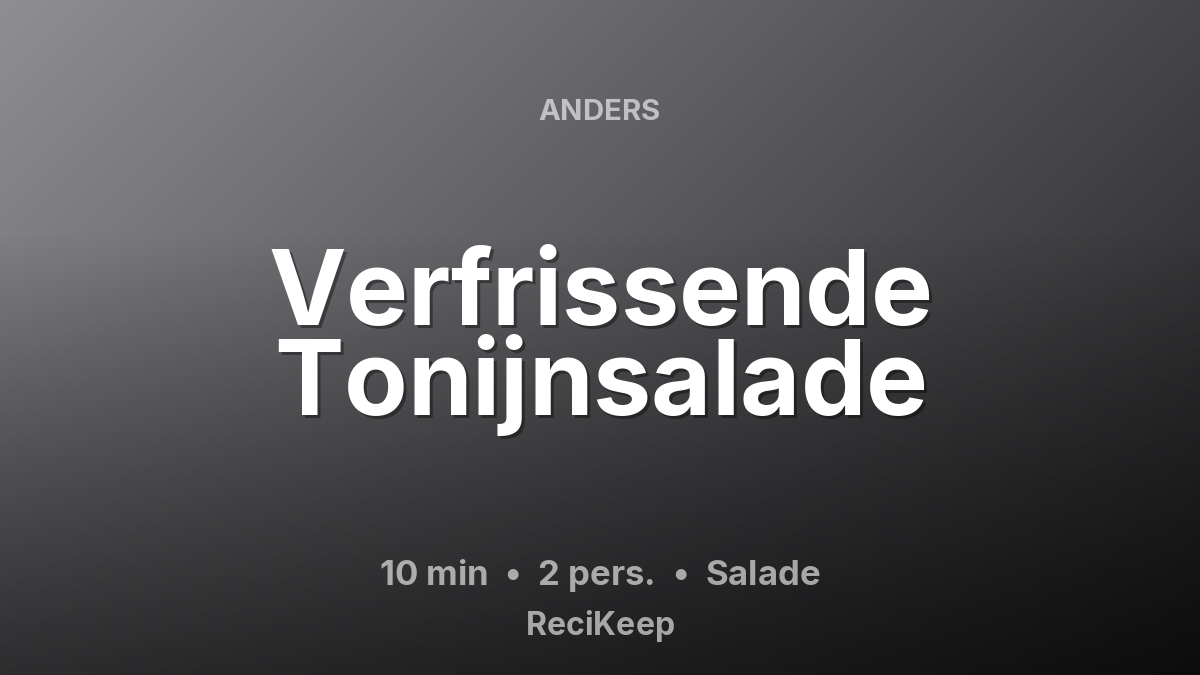 ANDERS

Verfrissende Tonijnsalade

10 min • 2 pers. • Salade

ReciKeep