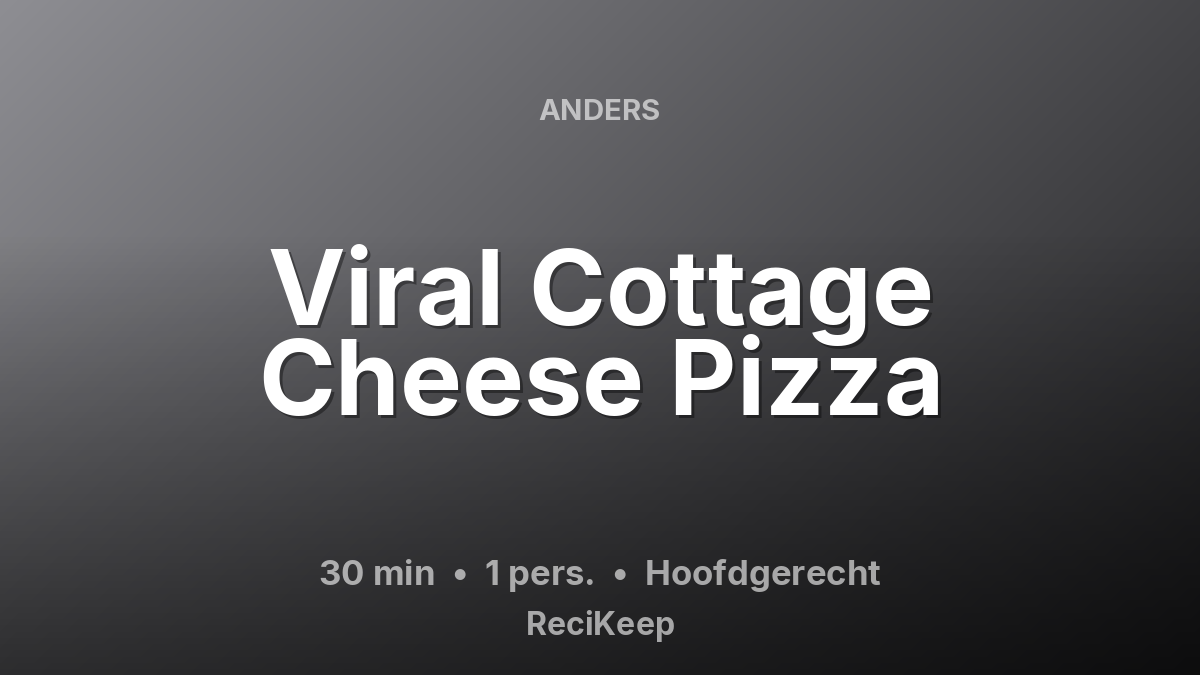 ANDERS

Viral Cottage Cheese Pizza

30 min • 1 pers. • Hoofdgerecht

ReciKeep