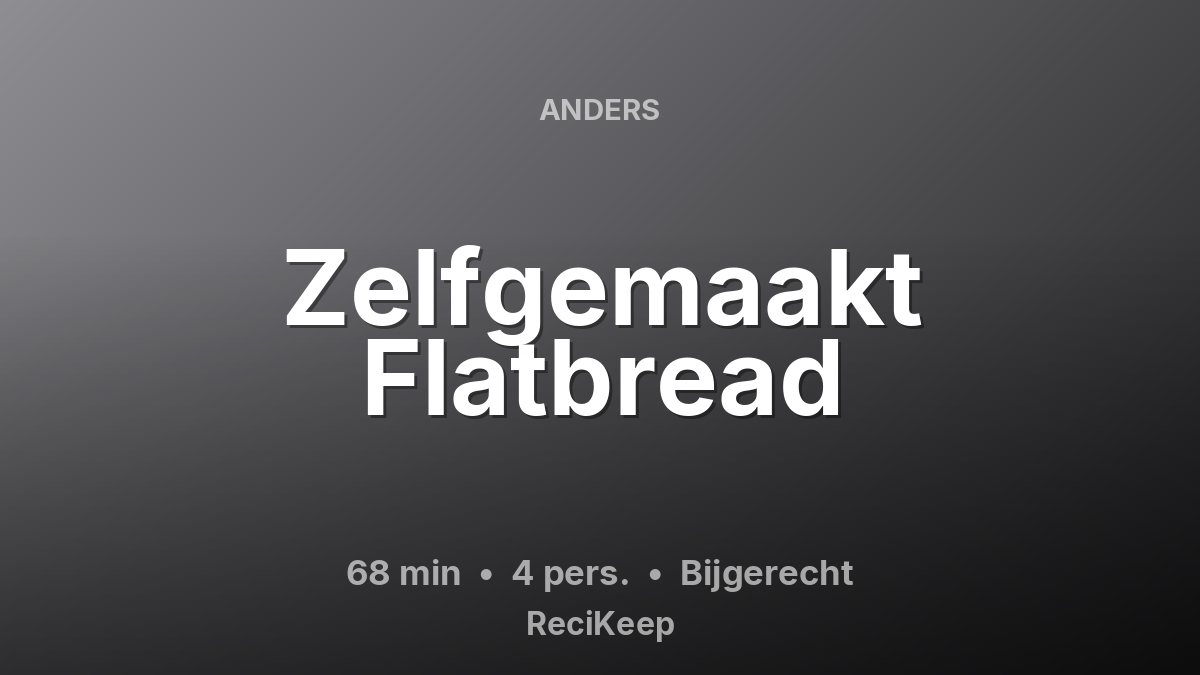 ANDERS

Zelfgemaakt Flatbread

68 min • 4 pers. • Bijgerecht

ReciKeep