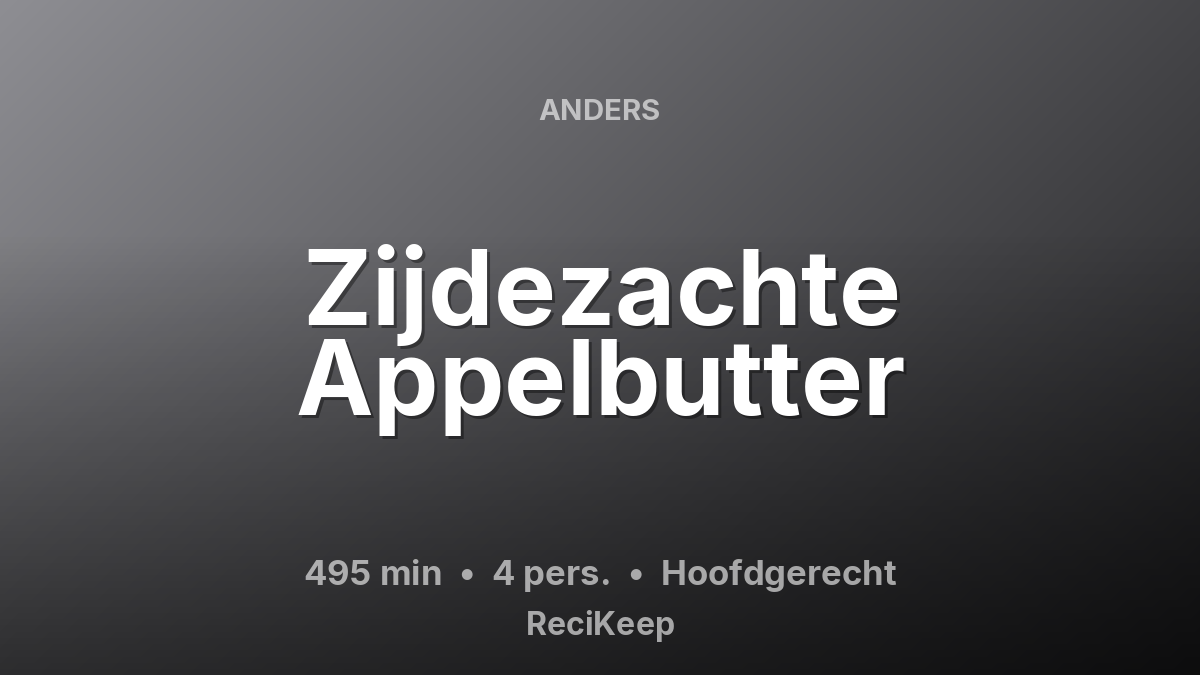 ANDERS

Zijdezachte Appelbutter

495 min • 4 pers. • Hoofdgerecht

ReciKeep