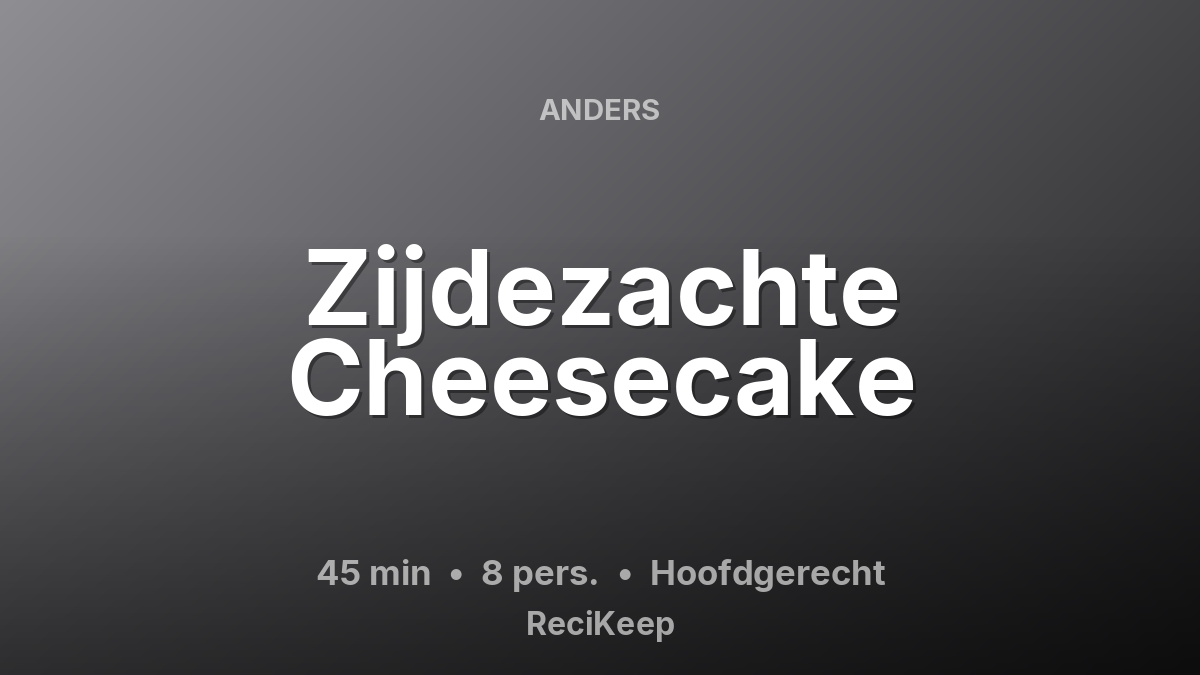 ANDERS

Zijdezachte Cheesecake

45 min • 8 pers. • Hoofdgerecht

ReciKeep