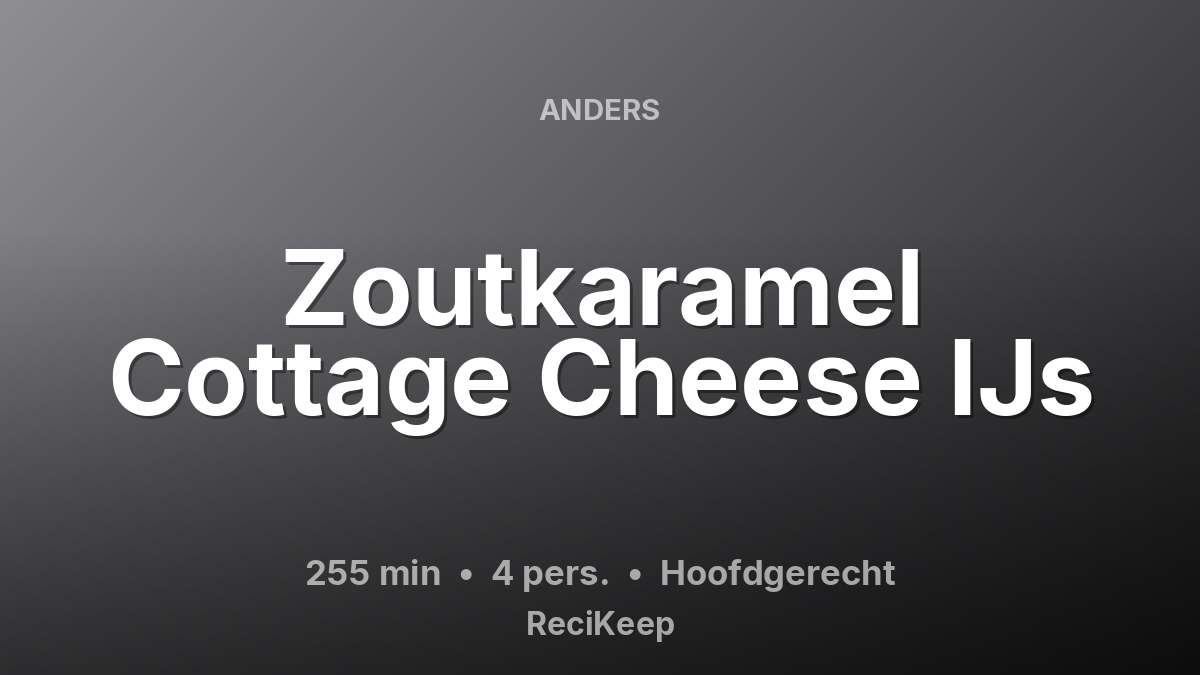 ANDERS

Zoutkaramel Cottage Cheese IJs

255 min • 4 pers. • Hoofdgerecht

ReciKeep